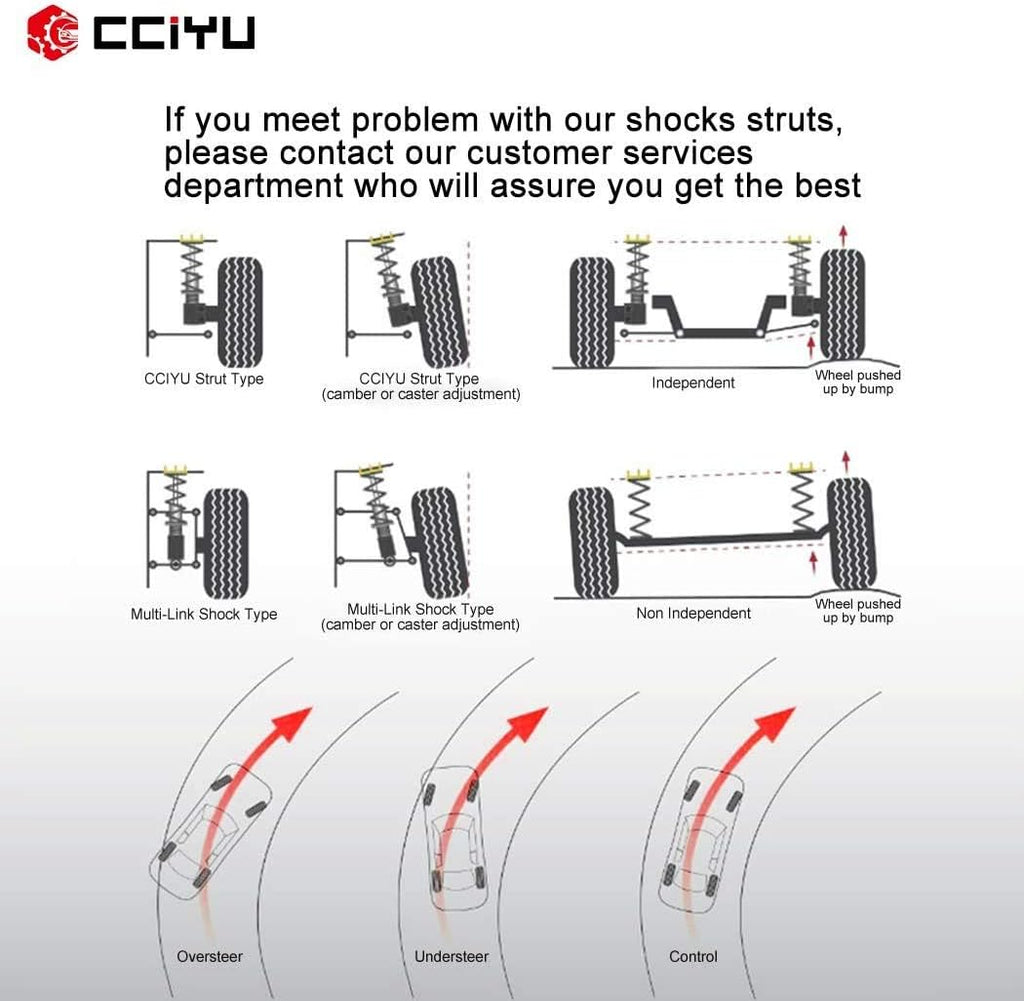 CCIYU

If you meet problem with our shocks struts, please contact our customer services department who will assure you get the best

CCIYU Strut Type

CCIYU Strut Type
(camber or caster adjustment)

Independent

Wheel pushed up by bump

Multi-Link Shock Type

Multi-Link Shock Type
(camber or caster adjustment)

Non Independent

Wheel pushed up by bump

Oversteer

Understeer

Control